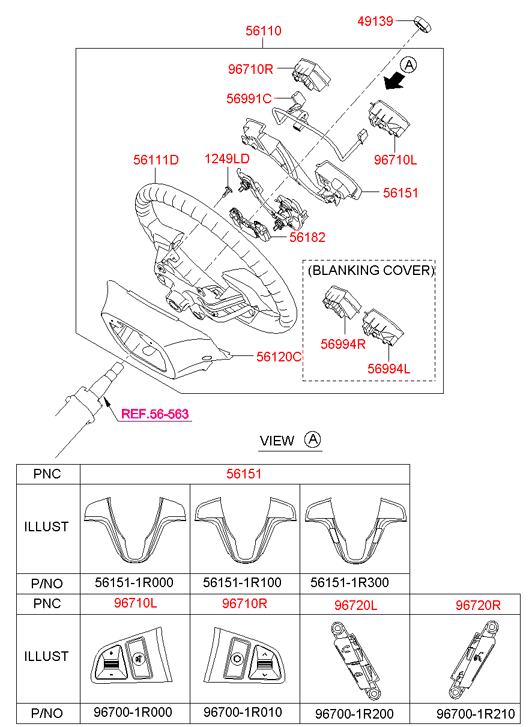 56110

49139

96710R

A

56991C

96710L

56111D

1249LD

56151

56182

(BLANKING COVER)

56994R

56994L

56120C

REF.56-563

VIEW A

| PNC | 56151 | | |
|---|---|---|---|
| ILLUST | | | |
| P/NO | 56151-1R000 | 56151-1R100 | 56151-1R300 |

| PNC | 96710L | 96710R | 96720L | 96720R |
|---|---|---|---|---|
| ILLUST | | | | |
| P/NO | 96700-1R000 | 96700-1R010 | 96700-1R200 | 96700-1R210 |