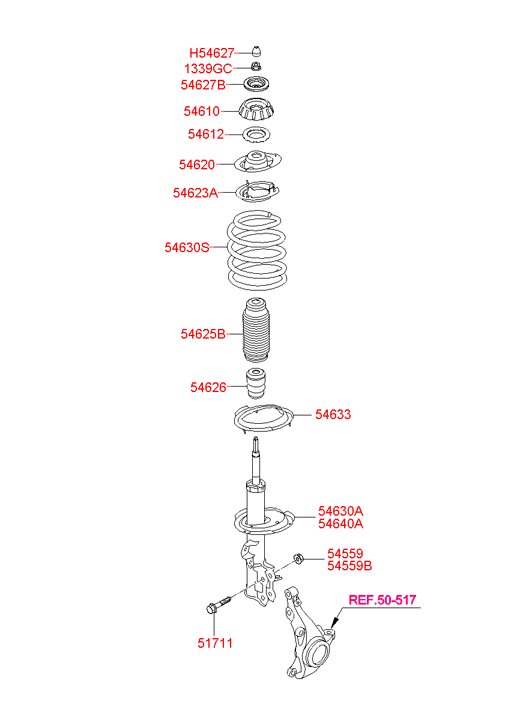 H54627
1339GC
54627B
54610
54612
54620
54623A
54630S
54625B
54626
54633
54630A
54640A
54559
54559B
REF.50-517
51711