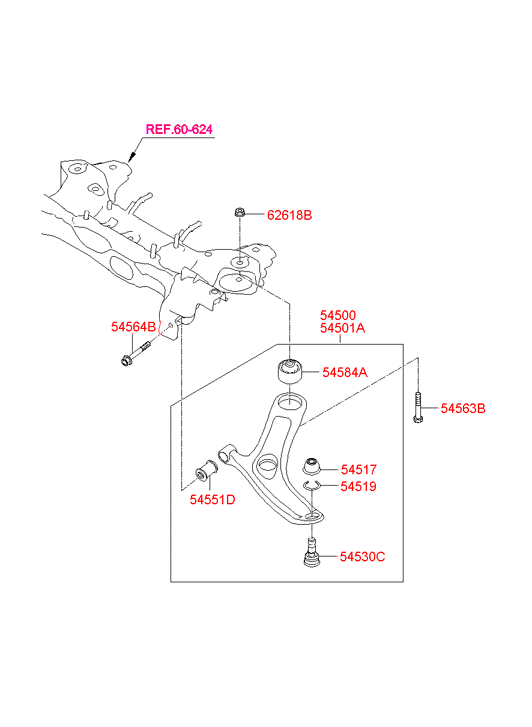 REF.60-624

62618B

54500
54501A

54564B

54584A

54563B

54517

54519

54551D

54530C