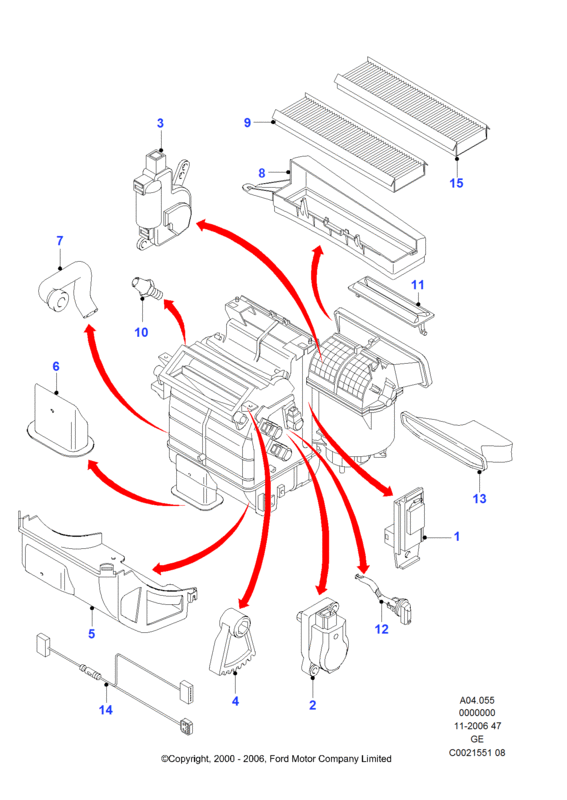 3
9
8
15
7
10
11
6
13
1
5
12
4
2
14

A04.055
0000000
11-2006 47
GE
C0021551 08

©Copyright, 2000 - 2006, Ford Motor Company Limited