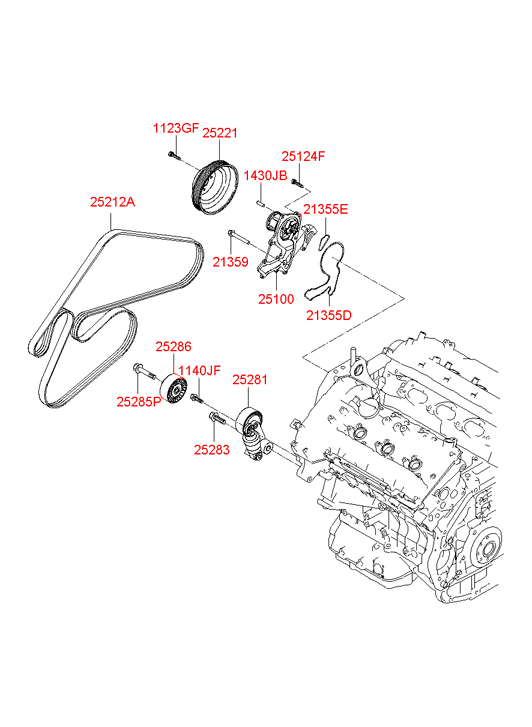 1123GF
25221
25124F
1430JB
25212A
21355E
21359
25100
21355D
25286
1140JF
25281
25285P
25283