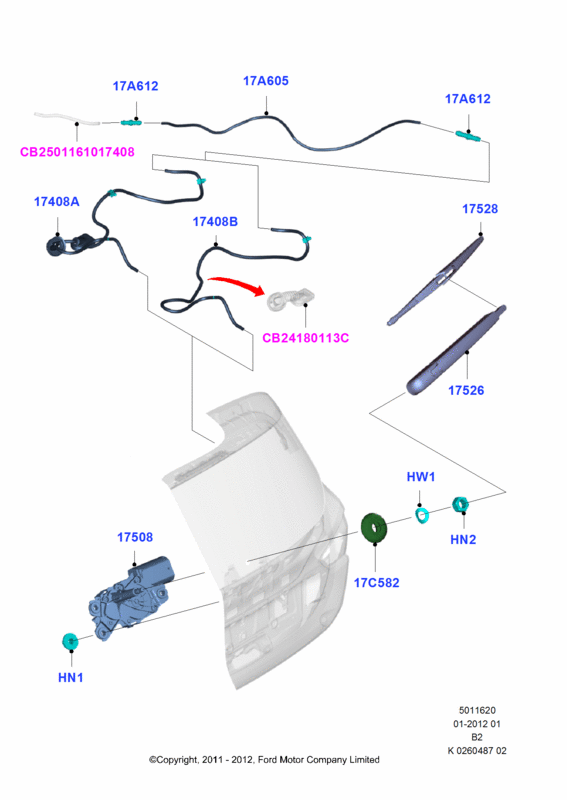 17A612
17A605
17A612
CB2501161017408
17408A
17408B
17528
CB24180113C
17526
HW1
HN2
17508
17C582
HN1
5011620
01-2012 01
B2
K 0260487 02
©Copyright, 2011 - 2012, Ford Motor Company Limited