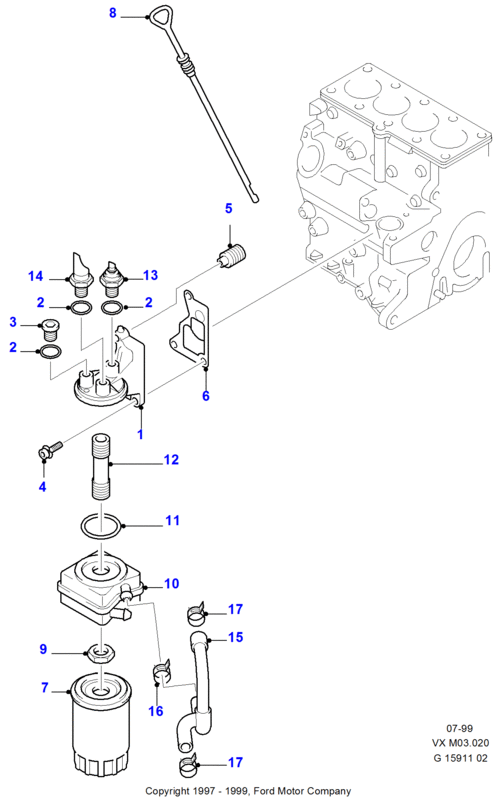 8

5

14

13

2

2

3

2

6

1

4

12

11

10

17

15

9

7

16

17

07-99
VX M03.020
G 15911 02

Copyright 1997 - 1999, Ford Motor Company