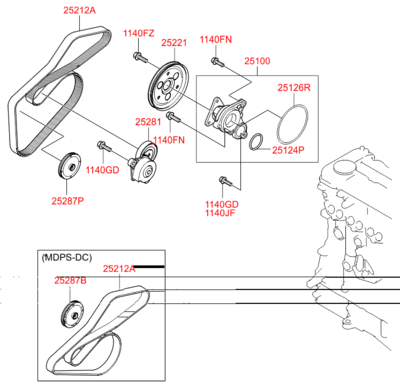 25212A
1140FZ
25221
1140FN
25100
25126R
25281
1140FN
25124P
1140GD
25287P
1140GD
1140JF
(MDPS-DC)
25212A
25287B