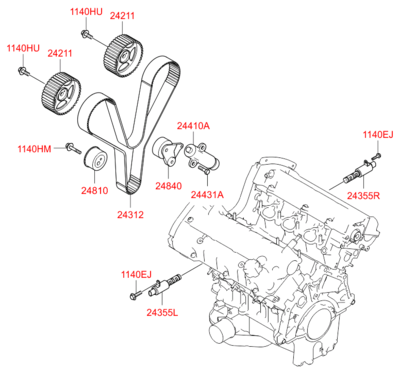 1140HU
24211
1140HU
24211
24410A
1140EJ
1140HM
24810
24840
24431A
24355R
24312
1140EJ
24355L