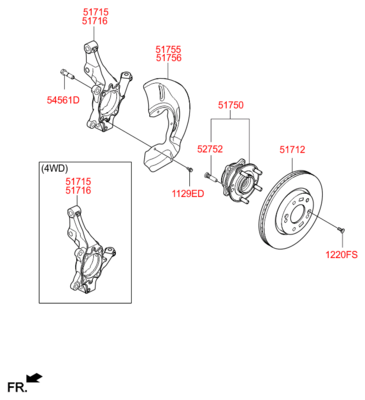 51715
51716

51755
51756

54561D

51750

52752

51712

(4WD)
51715
51716

1129ED

1220FS

FR.