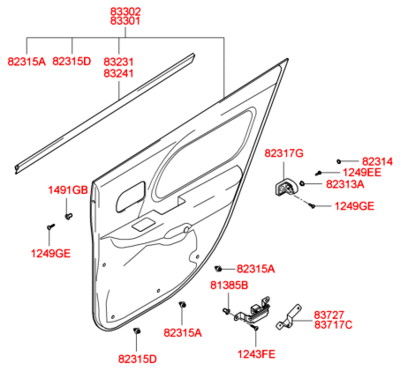 83302
83301

82315A
82315D
83231
83241

82317G
82314
1249EE
82313A
1249GE

1491GB
1249GE

82315A
81385B

83727
83717C

82315A
82315D
1243FE