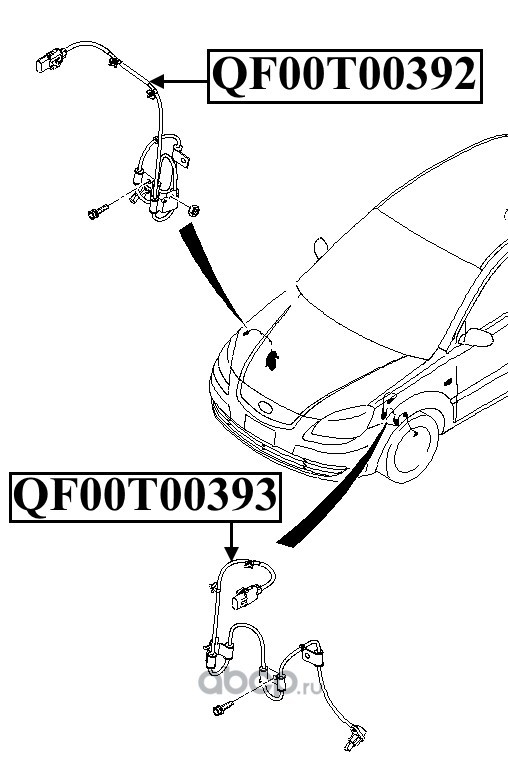 QF00T00392

QF00T00393

abcp.ru