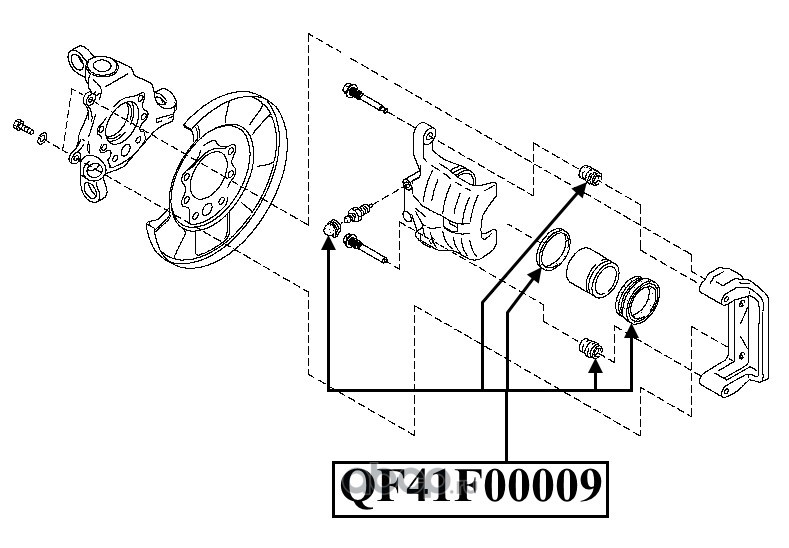 QF41F00009