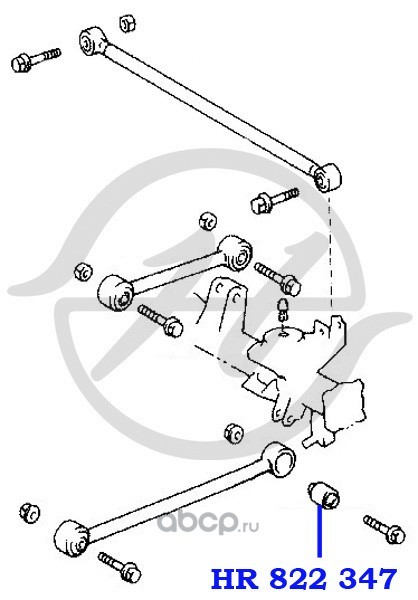 abcp.ru

HR 822 347