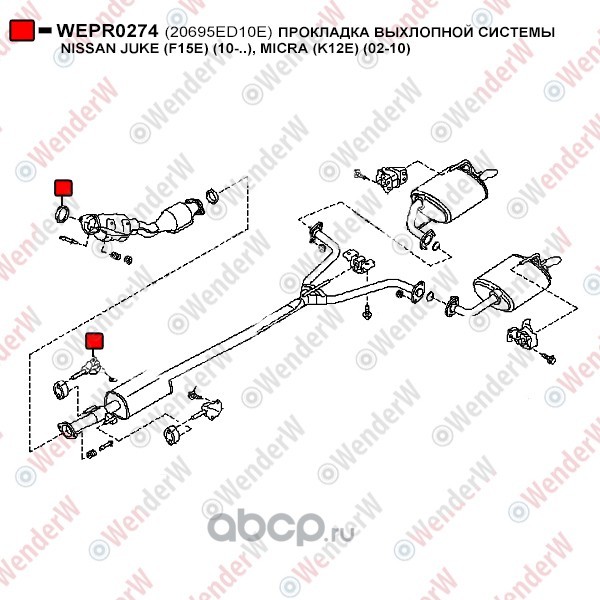 WEPR0274 (20695ED10E) ПРОКЛАДКА ВЫХЛОПНОЙ СИСТЕМЫ
NISSAN JUKE (F15E) (10-..), MICRA (K12E) (02-10)

©WenderW

abcp.ru