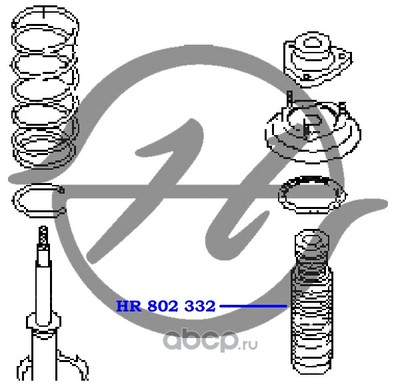 HR 802 332

abcp.ru